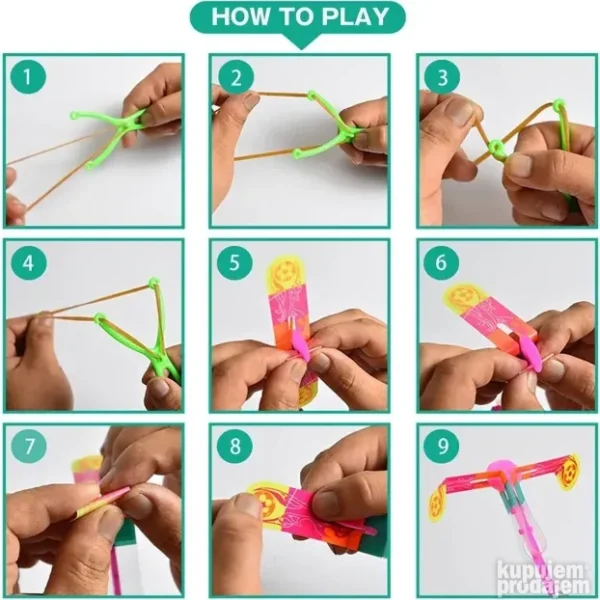 HOW TO PLAY

1

2

3

4

5

6

7

8

9

kupujem prodajem